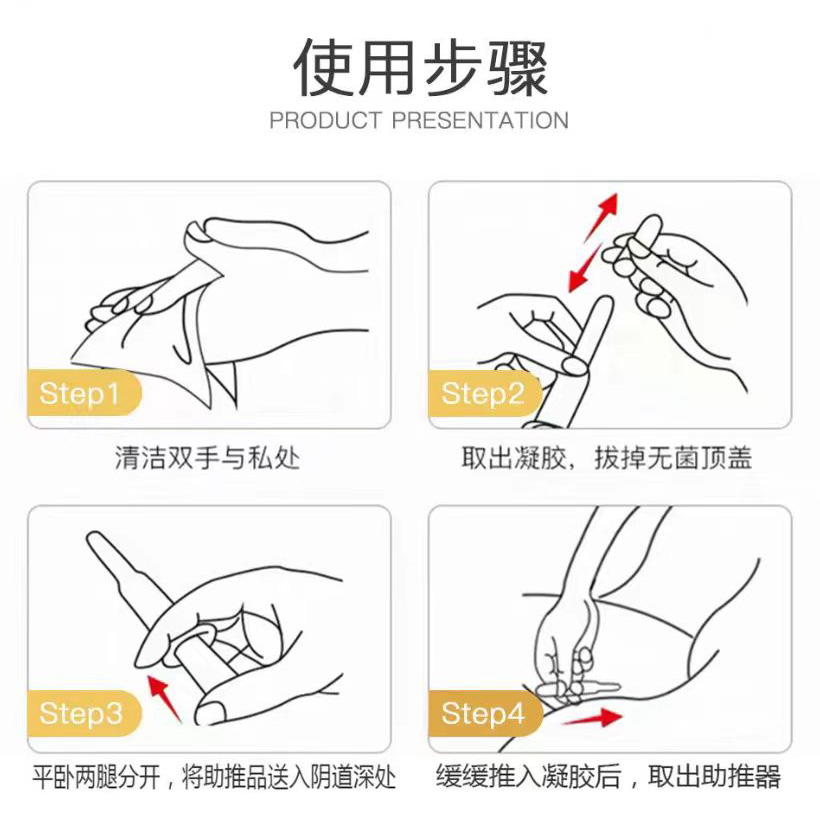 使用步骤
PRODUCT PRESENTATION

Step1
清洁双手与私处

Step2
取出凝胶，拔掉无菌顶盖

Step3
平卧两腿分开，将助推品送入阴道深处

Step4
缓缓推入凝胶后，取出助推器