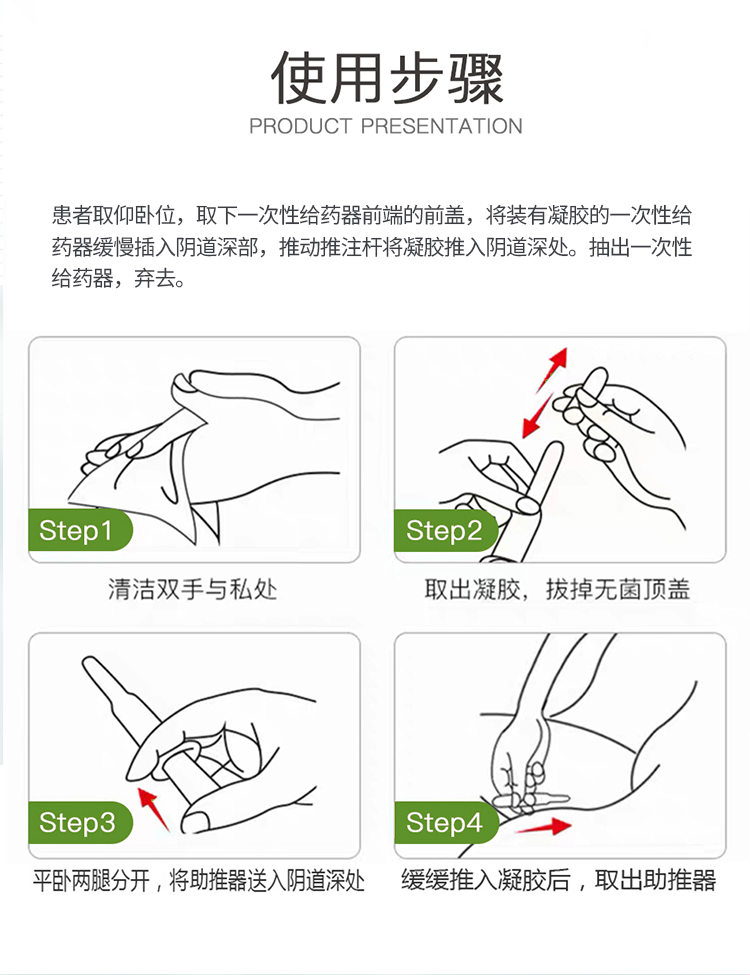 使用步骤
PRODUCT PRESENTATION

患者取仰卧位，取下一次性给药器前端的前盖，将装有凝胶的一次性给药器缓慢插入阴道深部，推动推注杆将凝胶推入阴道深处。抽出一次性给药器，弃去。

Step1
清洁双手与私处

Step2
取出凝胶，拔掉无菌顶盖

Step3
平卧两腿分开，将助推器送入阴道深处

Step4
缓缓推入凝胶后，取出助推器